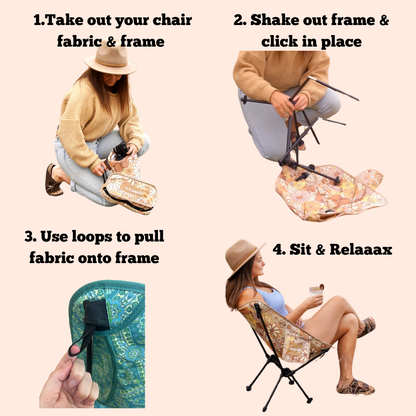 1.Take out your chair fabric & frame

2. Shake out frame & click in place

3. Use loops to pull fabric onto frame

4. Sit & Relaaax